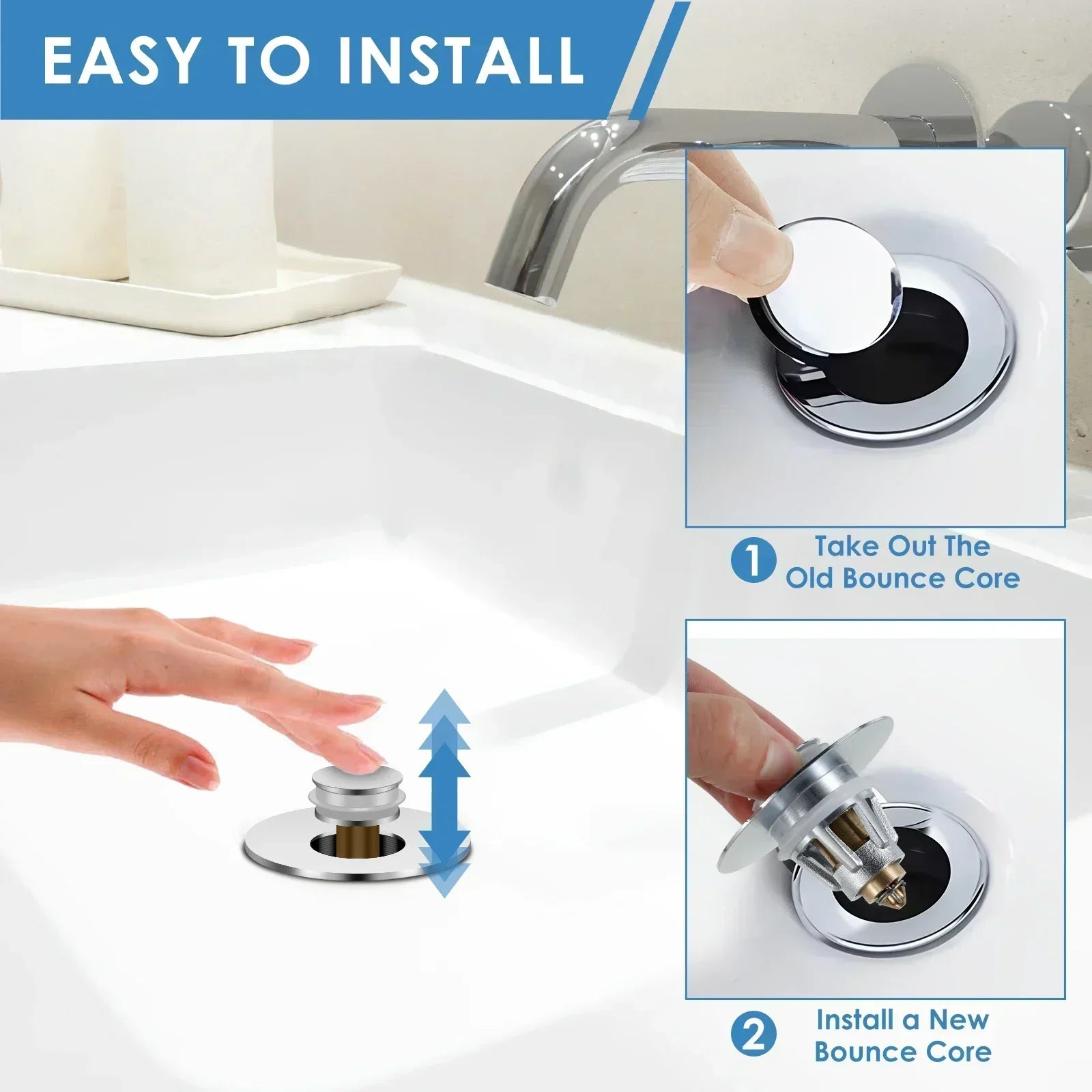 EASY TO INSTALL

1 Take Out The Old Bounce Core

2 Install a New Bounce Core