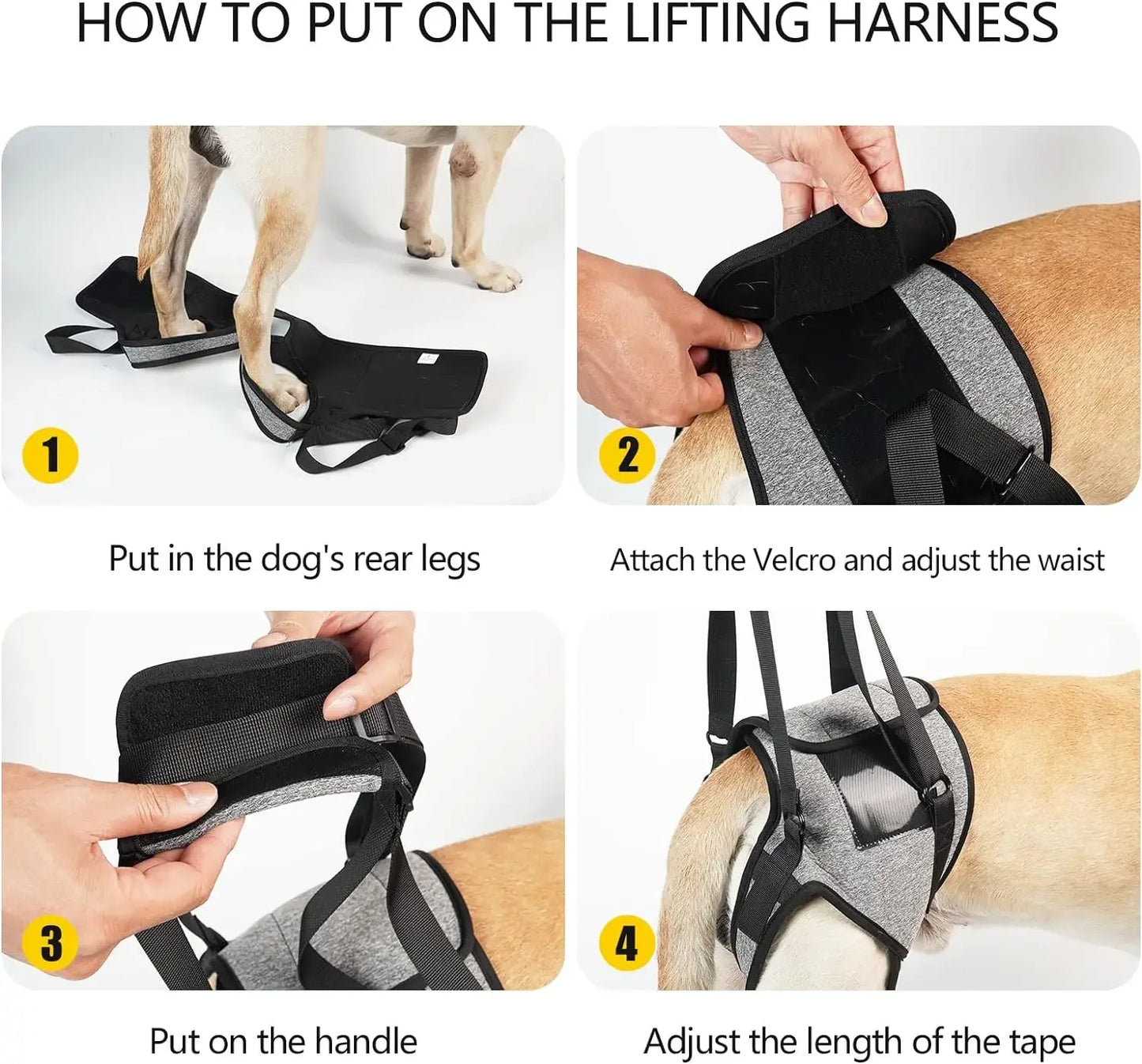 HOW TO PUT ON THE LIFTING HARNESS

1

Put in the dog's rear legs

2

Attach the Velcro and adjust the waist

3

Put on the handle

4

Adjust the length of the tape