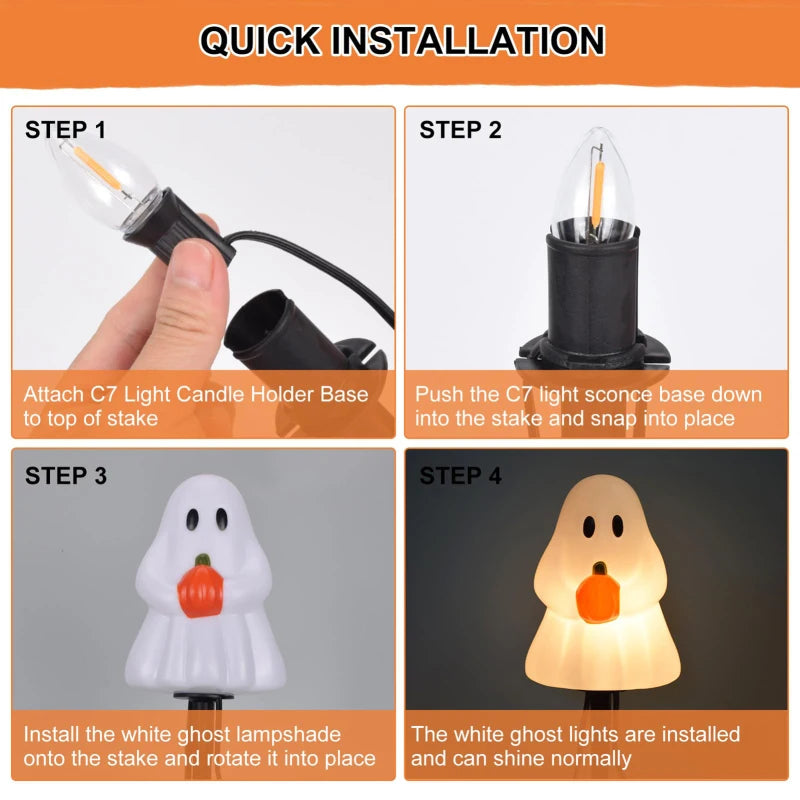 QUICK INSTALLATION

STEP 1

Attach C7 Light Candle Holder Base to top of stake

STEP 2

Push the C7 light sconce base down into the stake and snap into place

STEP 3

Install the white ghost lampshade onto the stake and rotate it into place

STEP 4

The white ghost lights are installed and can shine normally