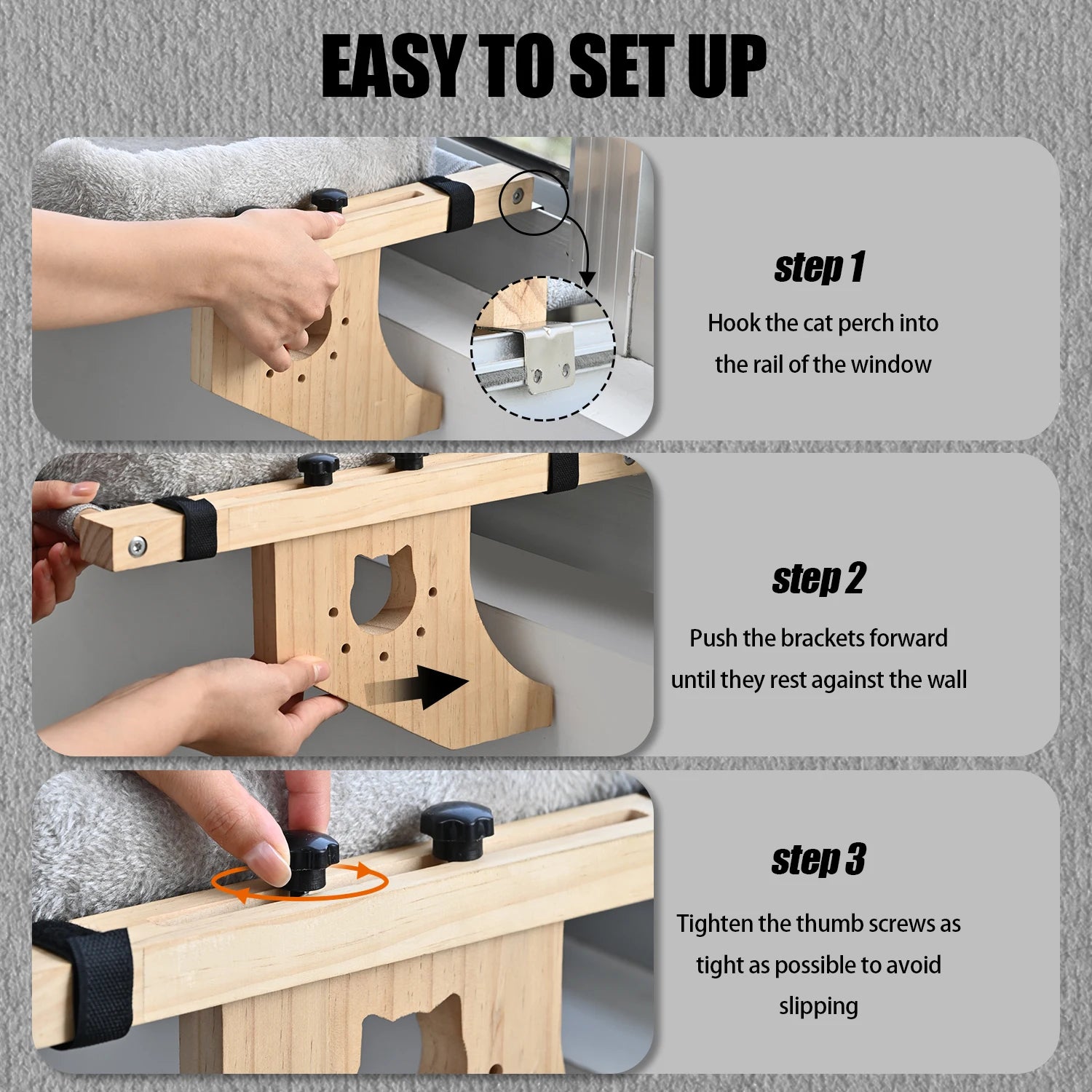 EASY TO SET UP

step 1

Hook the cat perch into the rail of the window

step 2

Push the brackets forward until they rest against the wall

step 3

Tighten the thumb screws as tight as possible to avoid slipping