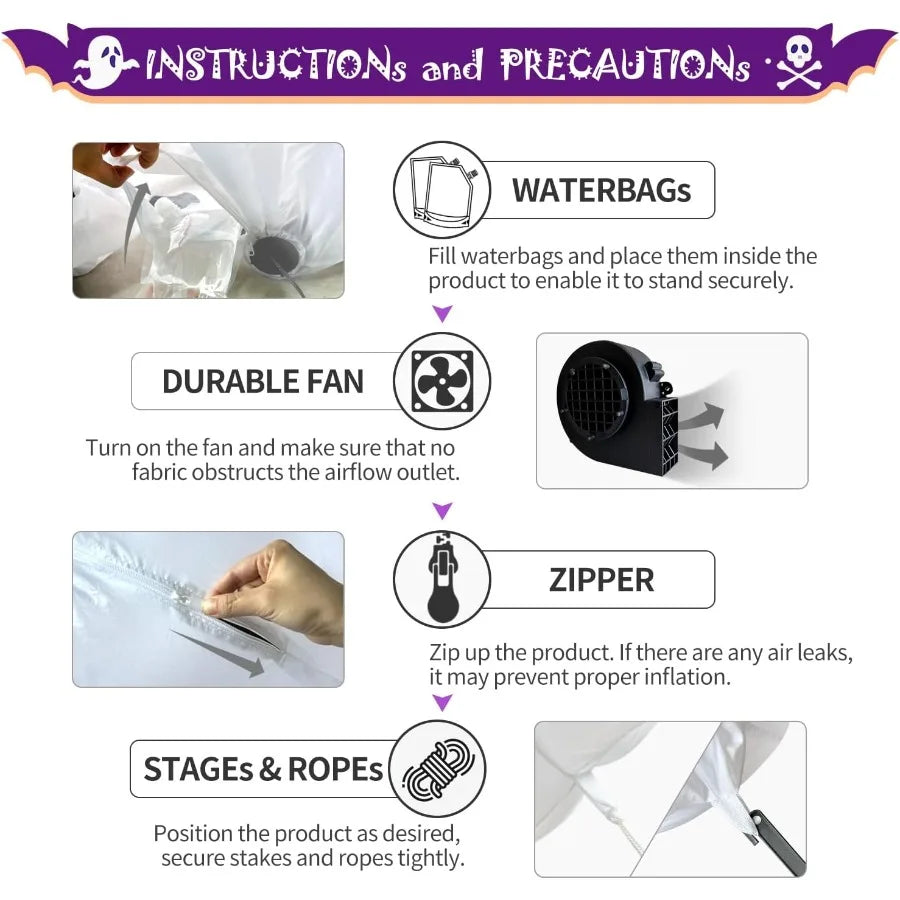 INSTRUCTIONs and PRECAUTIONs

WATERBAGs

Fill waterbags and place them inside the product to enable it to stand securely.

DURABLE FAN

Turn on the fan and make sure that no fabric obstructs the airflow outlet.

ZIPPER

Zip up the product. If there are any air leaks, it may prevent proper inflation.

STAGEs & ROPEs

Position the product as desired, secure stakes and ropes tightly.