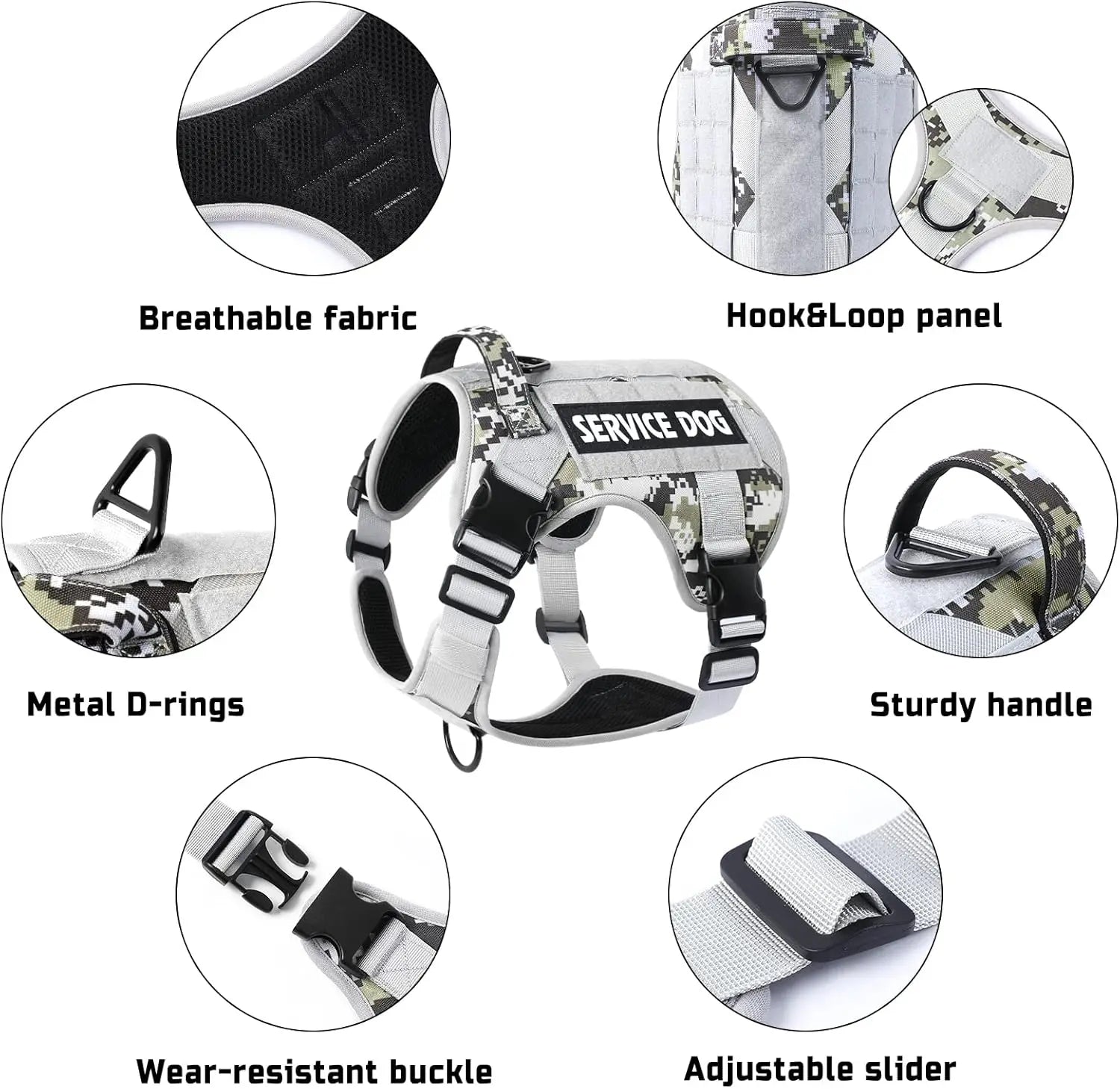 Breathable fabric

Hook&Loop panel

SERVICE DOG

Metal D-rings

Sturdy handle

Wear-resistant buckle

Adjustable slider