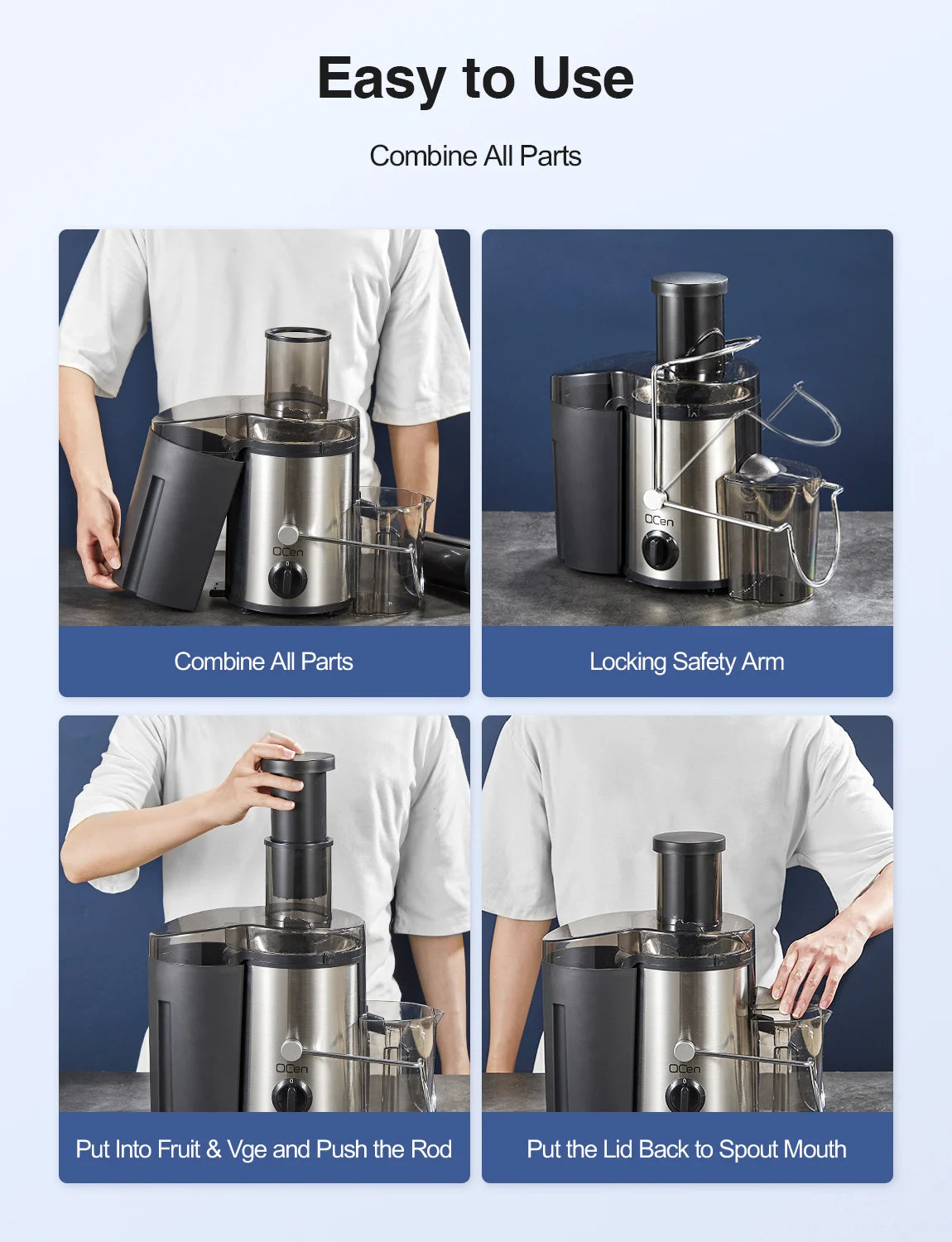 Easy to Use

Combine All Parts

QCen

Combine All Parts

QCen

Locking Safety Arm

QCen

Put Into Fruit & Vge and Push the Rod

QCen

Put the Lid Back to Spout Mouth