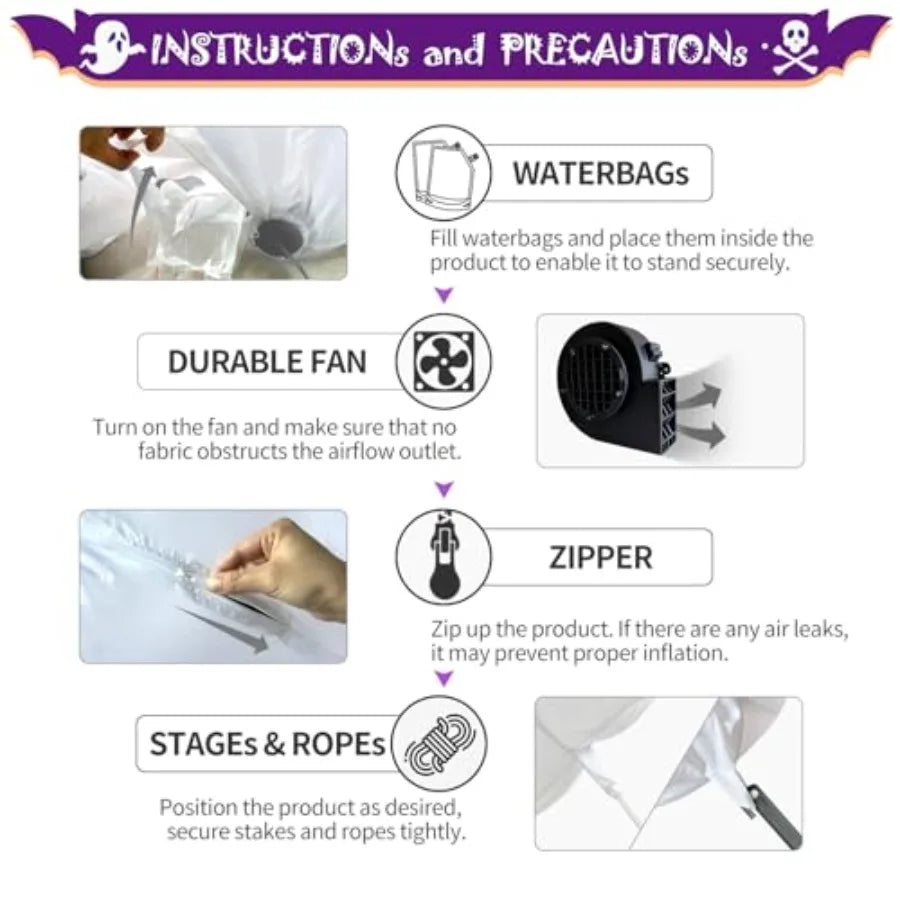 INSTRUCTIONs and PRECAUTIONs

WATERBAGs

Fill waterbags and place them inside the product to enable it to stand securely.

DURABLE FAN

Turn on the fan and make sure that no fabric obstructs the airflow outlet.

ZIPPER

Zip up the product. If there are any air leaks, it may prevent proper inflation.

STAGEs & ROPEs

Position the product as desired, secure stakes and ropes tightly.