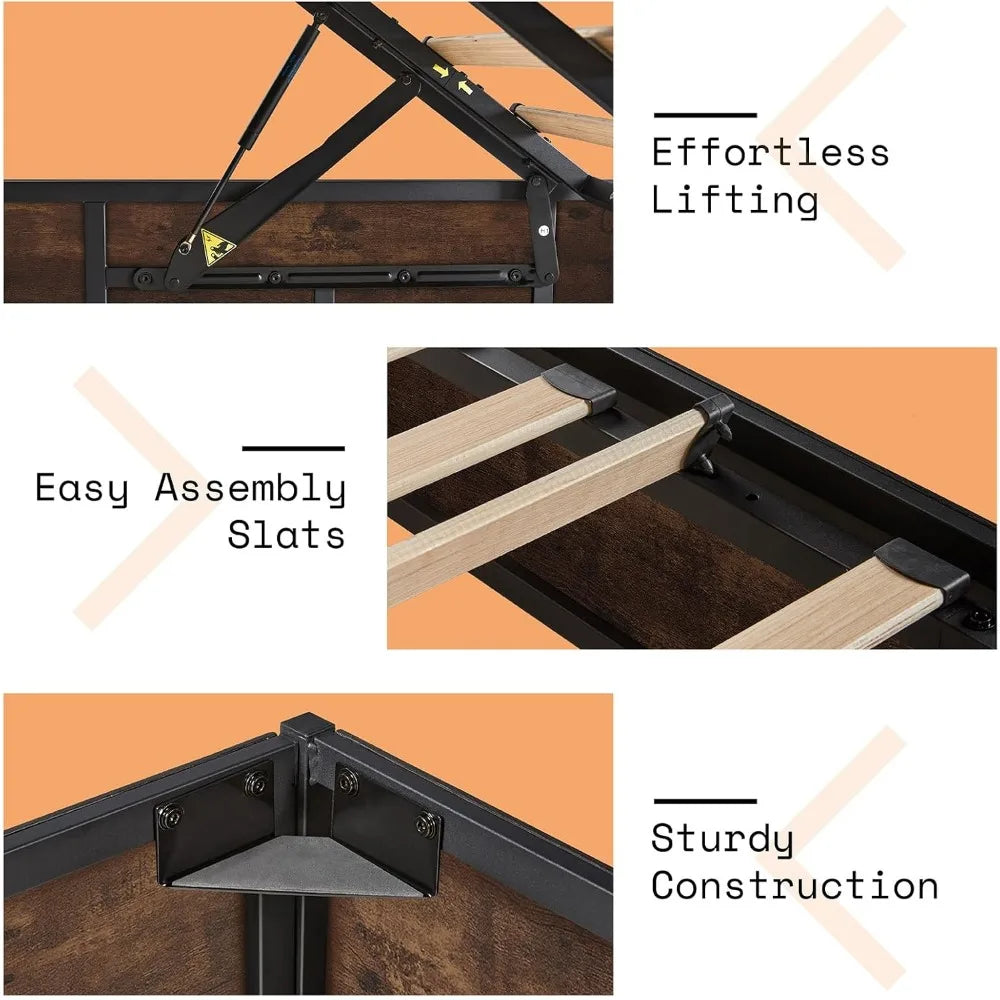 Effortless Lifting

Easy Assembly Slats

Sturdy Construction